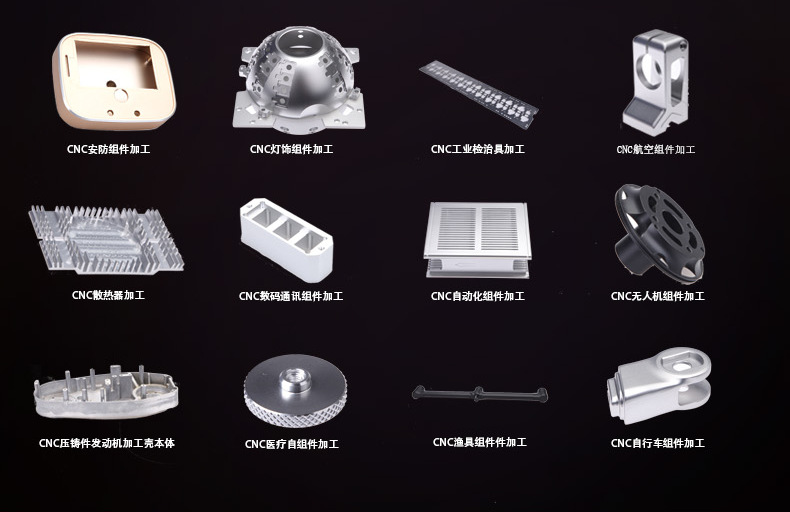 CNC安防组件加工

CNC灯饰组件加工

CNC工业检治具加工

CNC航空组件加工

CNC散热器加工

CNC数码通讯组件加工

CNC自动化组件加工

CNC无人机组件加工

CNC压铸件发动机加工壳本体

CNC医疗自组件加工

CNC渔具组件件加工

CNC自行车组件加工